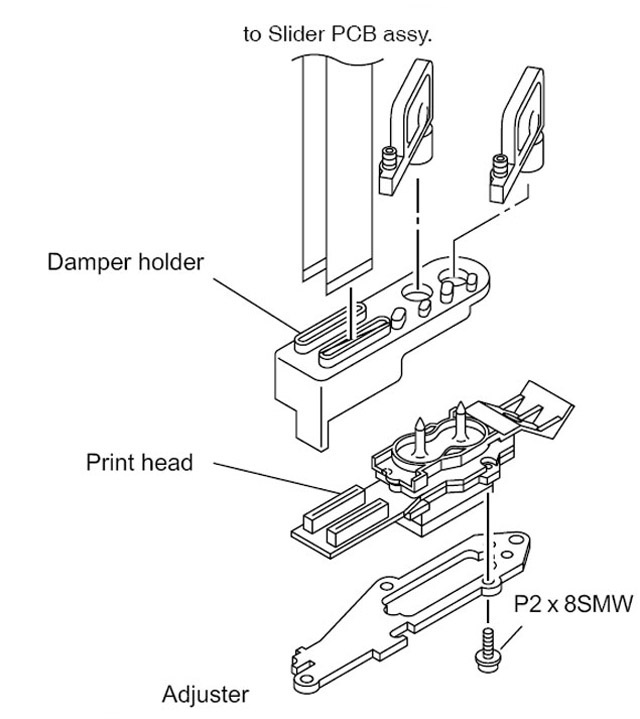 to Slider PCB assy.

Damper holder

Print head

P2 x 8SMW

Adjuster